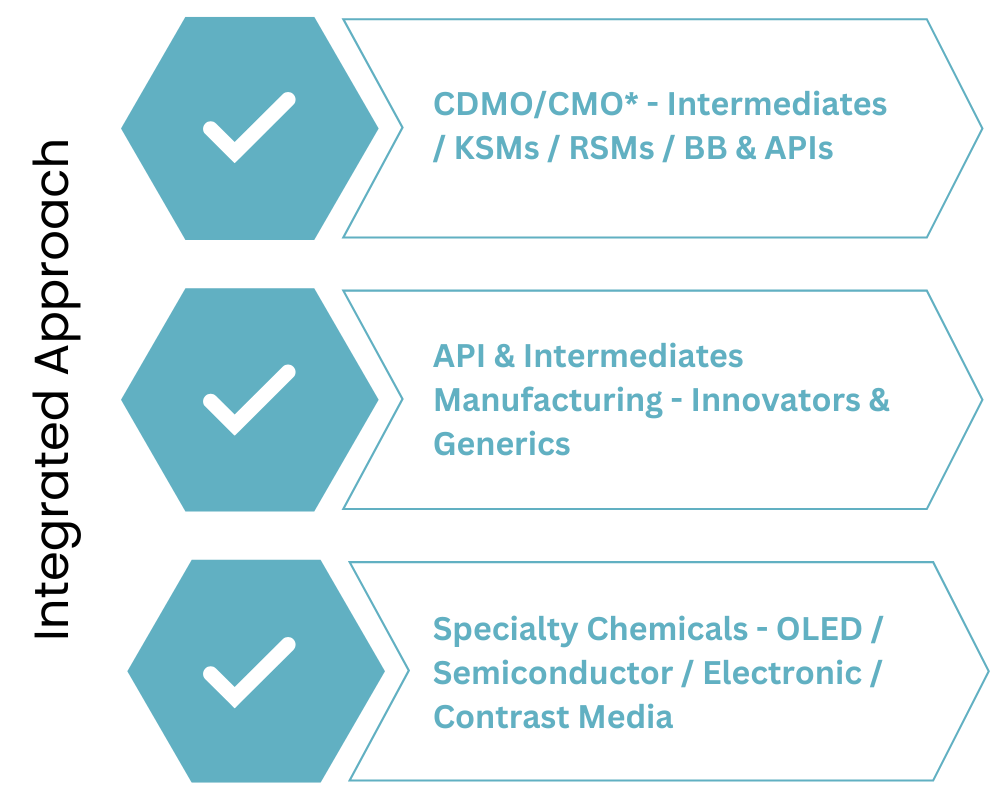 Integrated Approach

CDMO/CMO* - Intermediates / KSMs / RSMs / BB & APIs

API & Intermediates Manufacturing - Innovators & Generics

Specialty Chemicals - OLED / Semiconductor / Electronic / Contrast Media